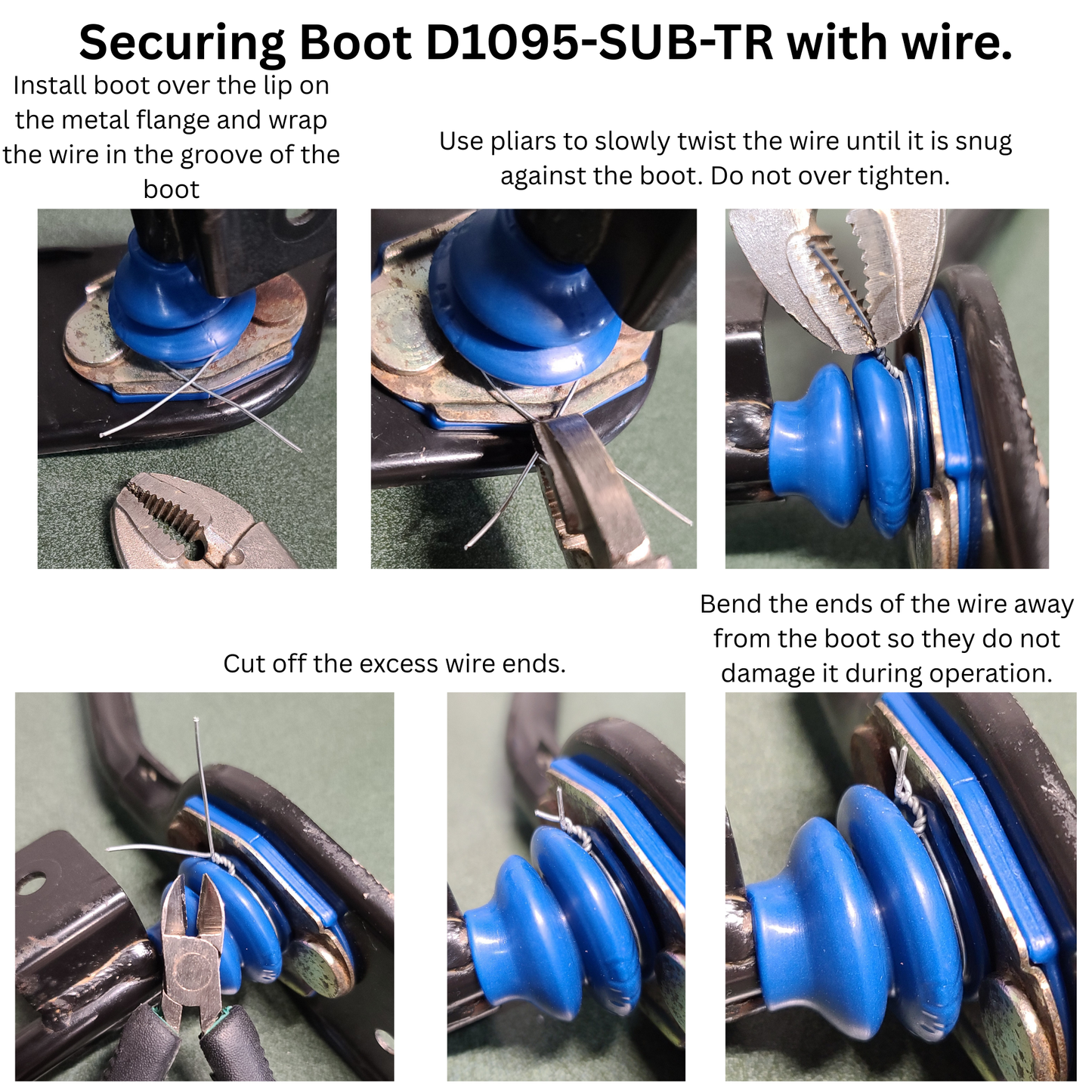 Securing Boot D1095-SUB-TR with wire.

Install boot over the lip on the metal flange and wrap the wire in the groove of the boot

Use pliars to slowly twist the wire until it is snug against the boot. Do not over tighten.

Cut off the excess wire ends.

Bend the ends of the wire away from the boot so they do not damage it during operation.